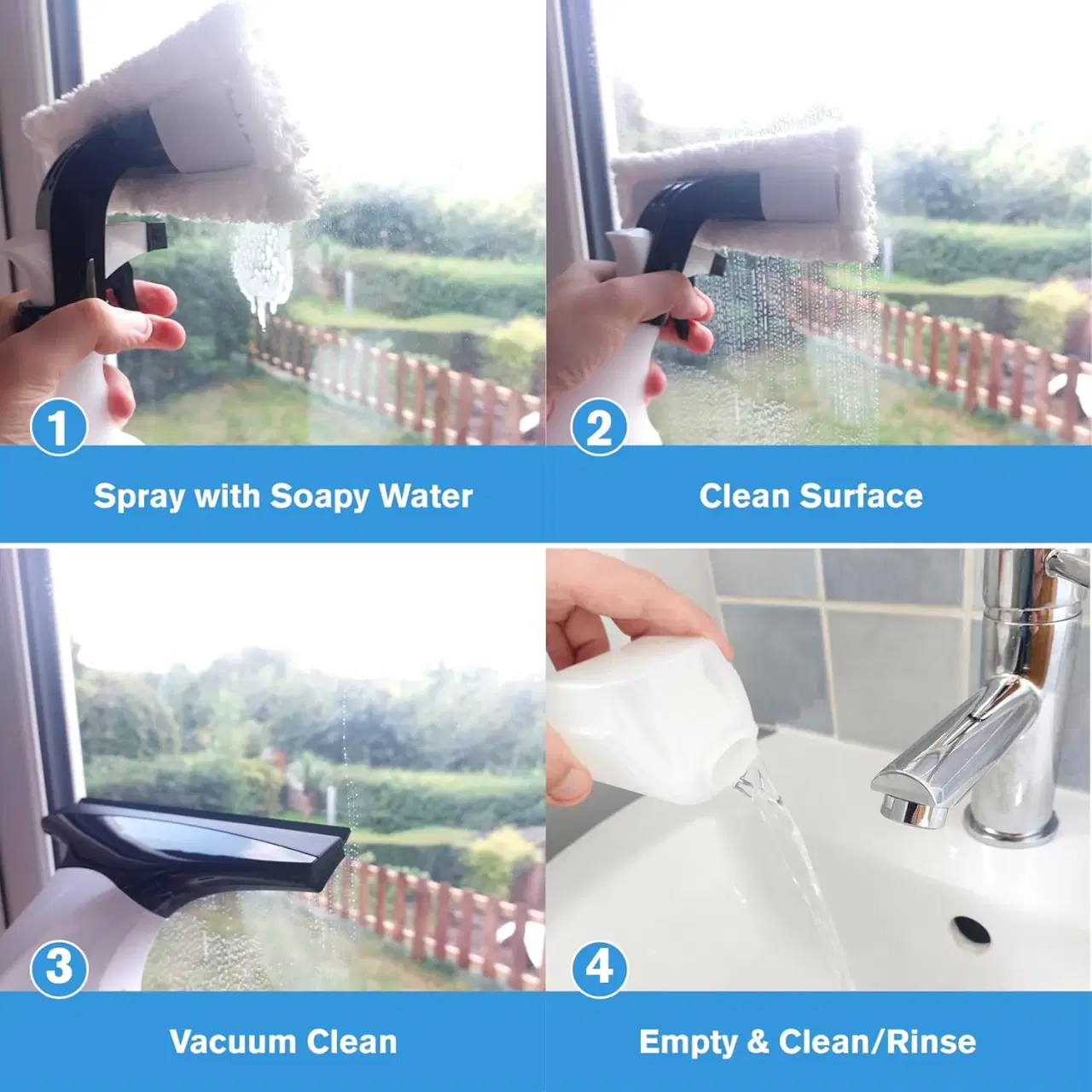 1
Spray with Soapy Water

2
Clean Surface

3
Vacuum Clean

4
Empty & Clean/Rinse